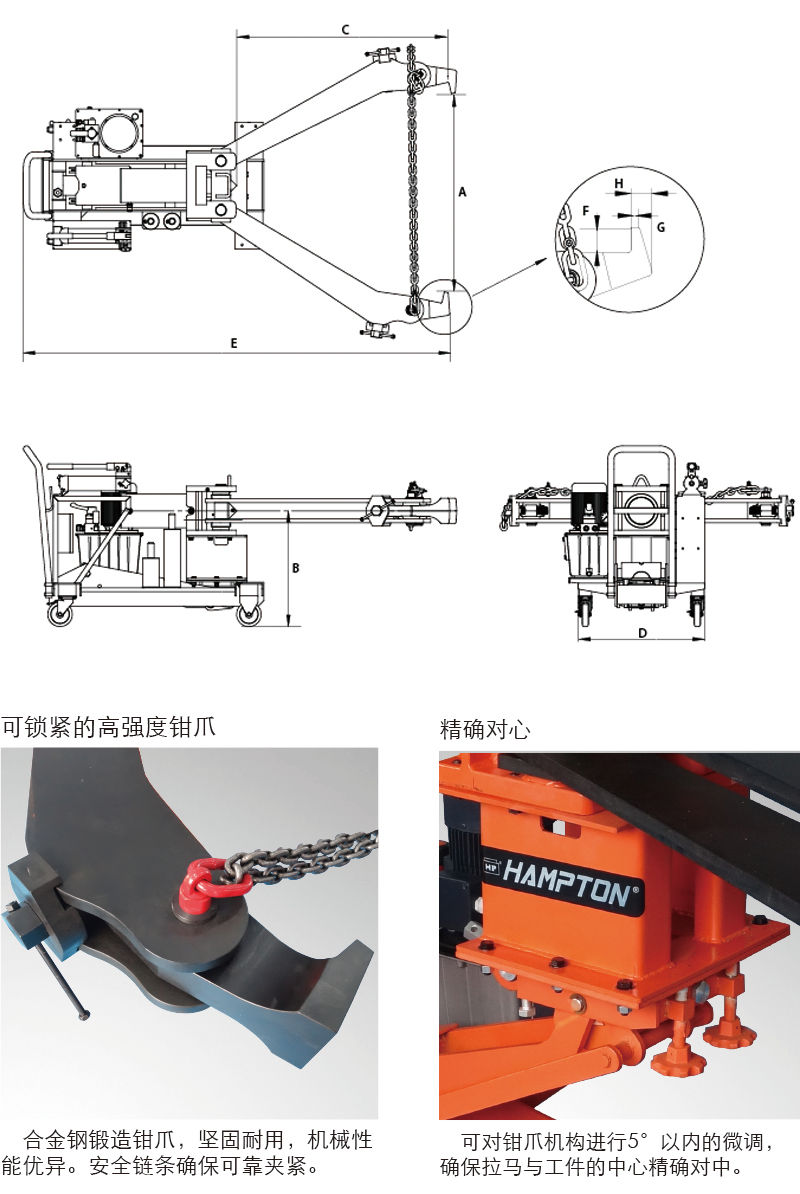 C

A

H

F

G

E

B

D

可锁紧的高强度钳爪

合金钢锻造钳爪，坚固耐用，机械性能优异。安全链条确保可靠夹紧。

精确对心

HP HAMPTON®

可对钳爪机构进行5°以内的微调，确保拉马与工件的中心精确对中。