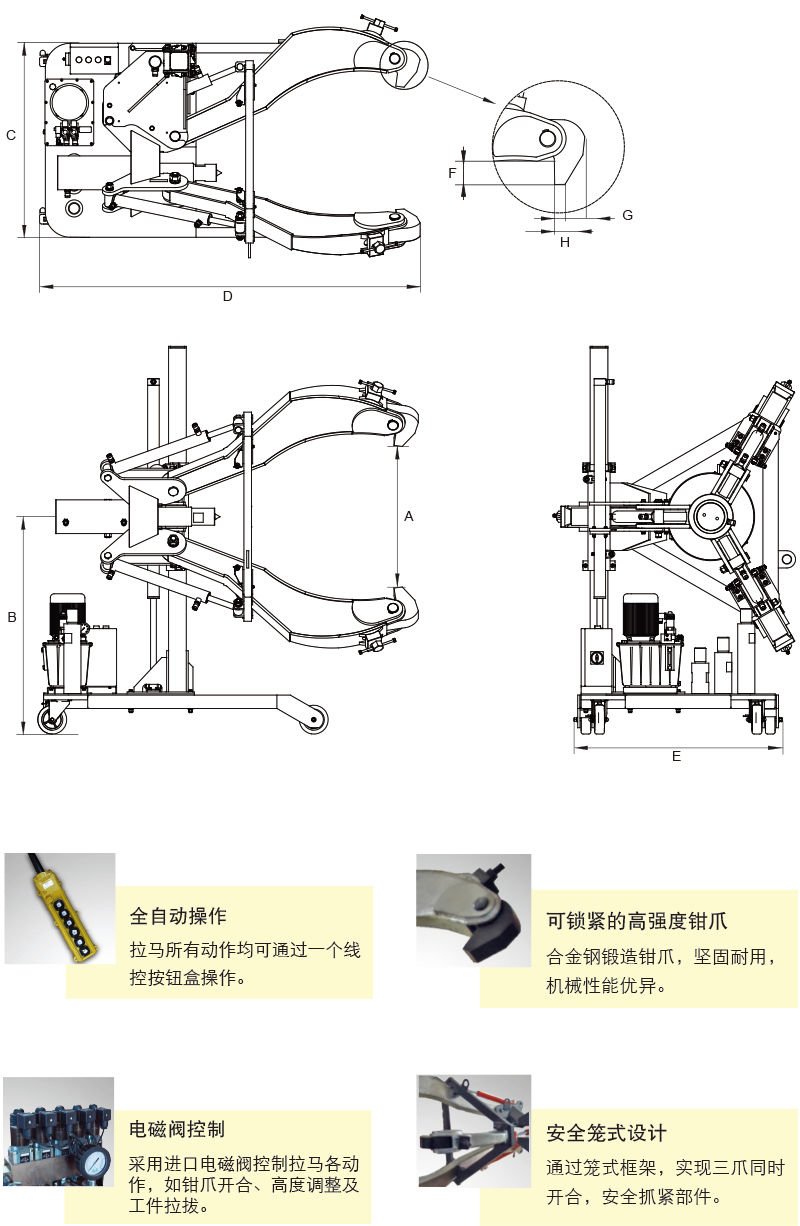 C

F

G

H

D

A

B

E

全自动操作

拉马所有动作均可通过一个线控按钮盒操作。

可锁紧的高强度钳爪

合金钢锻造钳爪，坚固耐用，机械性能优异。

电磁阀控制

采用进口电磁阀控制拉马各动作，如钳爪开合、高度调整及工件拉拔。

安全笼式设计

通过笼式框架，实现三爪同时开合，安全抓紧部件。